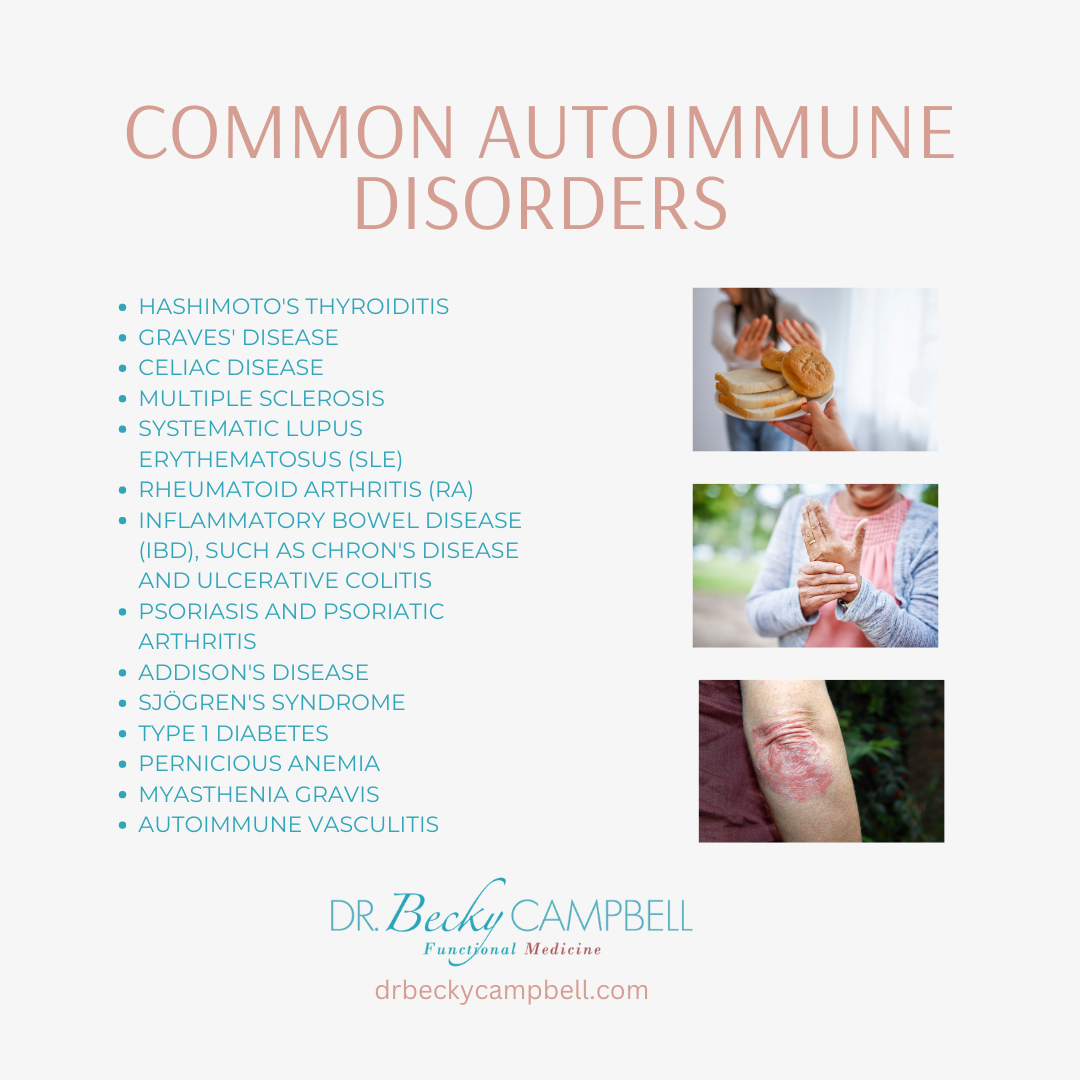 COMMON AUTOIMMUNE DISORDERS

- HASHIMOTO'S THYROIDITIS
- GRAVES' DISEASE
- CELIAC DISEASE
- MULTIPLE SCLEROSIS
- SYSTEMATIC LUPUS ERYTHEMATOSUS (SLE)
- RHEUMATOID ARTHRITIS (RA)
- INFLAMMATORY BOWEL DISEASE (IBD), SUCH AS CHRON'S DISEASE AND ULCERATIVE COLITIS
- PSORIASIS AND PSORIATIC ARTHRITIS
- ADDISON'S DISEASE
- SJÖGREN'S SYNDROME
- TYPE 1 DIABETES
- PERNICIOUS ANEMIA
- MYASTHENIA GRAVIS
- AUTOIMMUNE VASCULITIS

DR. Becky CAMPBELL
Functional Medicine

drbeckycampbell.com